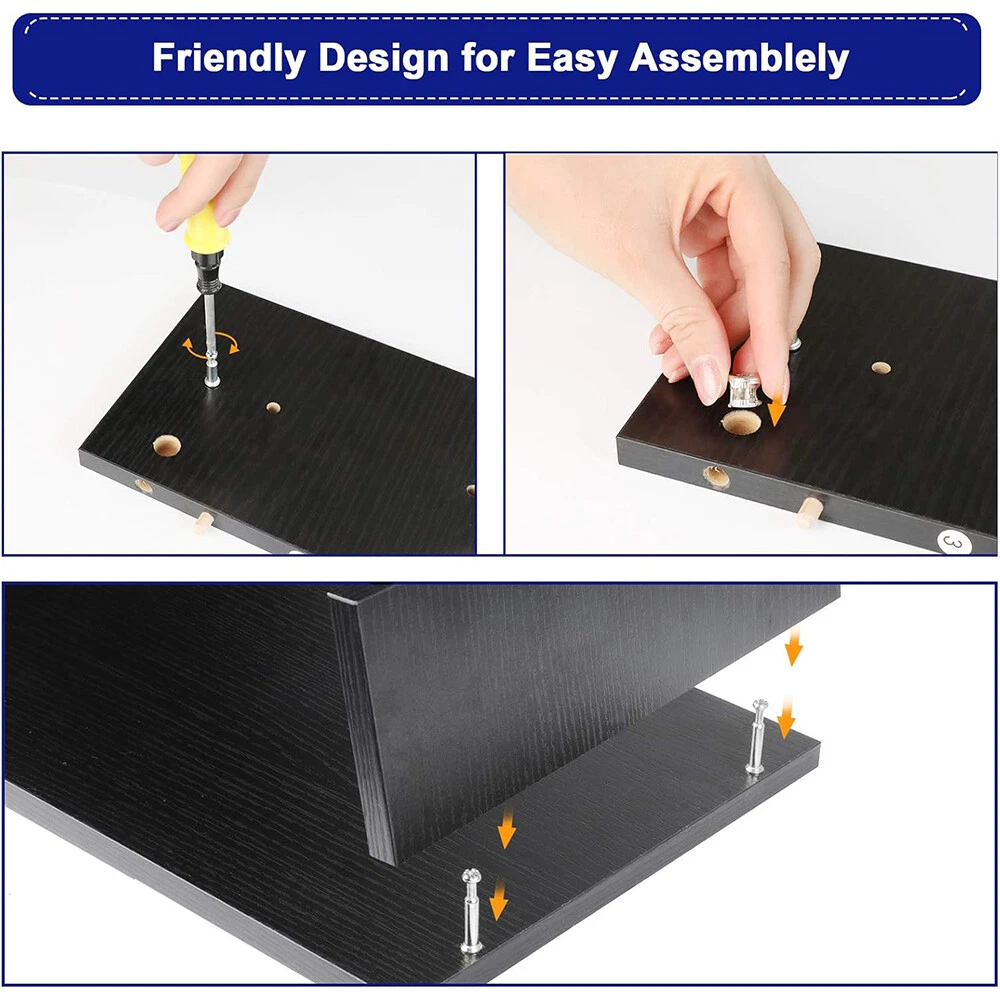 Friendly Design for Easy Assemblely

3